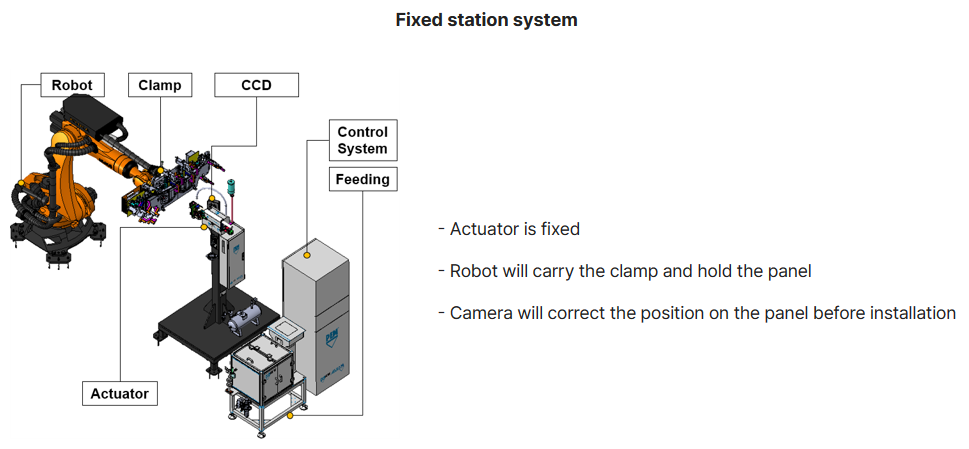 Fixed station system

Robot

Clamp

CCD

Control System

Feeding

Actuator

- Actuator is fixed

- Robot will carry the clamp and hold the panel

- Camera will correct the position on the panel before installation